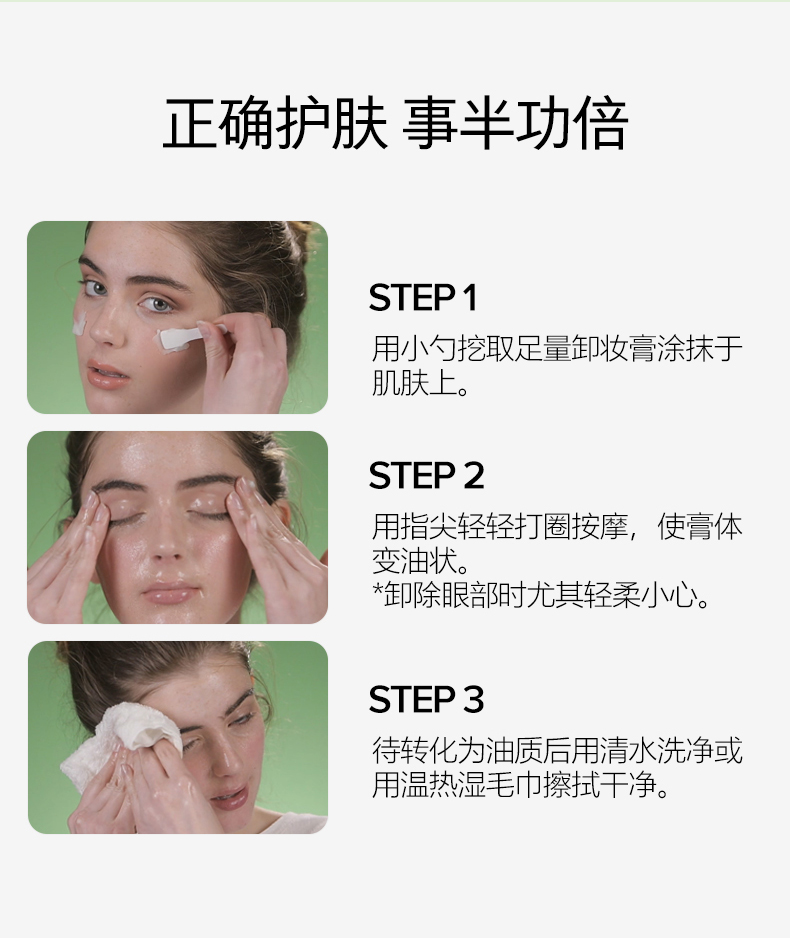 正确护肤 事半功倍

STEP 1
用小勺挖取足量卸妆膏涂抹于肌肤上。

STEP 2
用指尖轻轻打圈按摩，使膏体变油状。
*卸除眼部时尤其轻柔小心。

STEP 3
待转化为油质后用清水洗净或用温热湿毛巾擦拭干净。